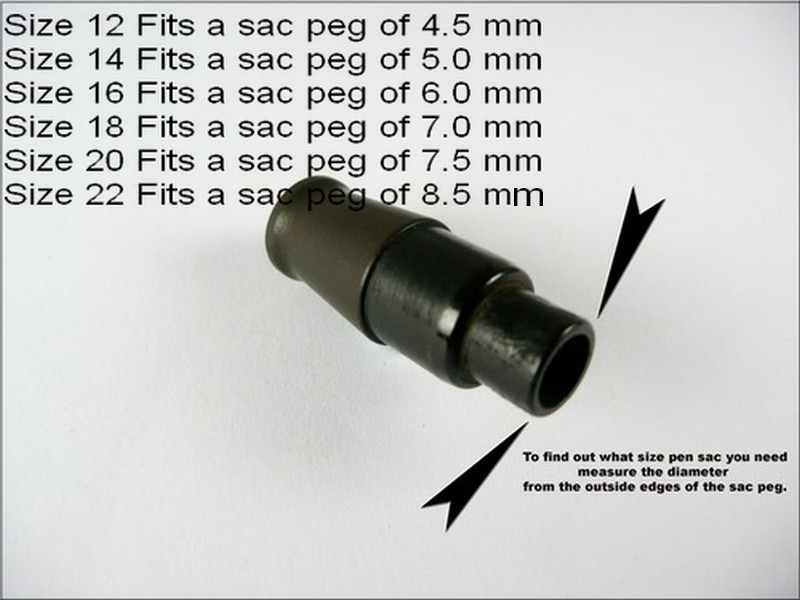 Size 12 Fits a sac peg of 4.5 mm
Size 14 Fits a sac peg of 5.0 mm
Size 16 Fits a sac peg of 6.0 mm
Size 18 Fits a sac peg of 7.0 mm
Size 20 Fits a sac peg of 7.5 mm
Size 22 Fits a sac peg of 8.5 mm

To find out what size pen sac you need measure the diameter from the outside edges of the sac peg.