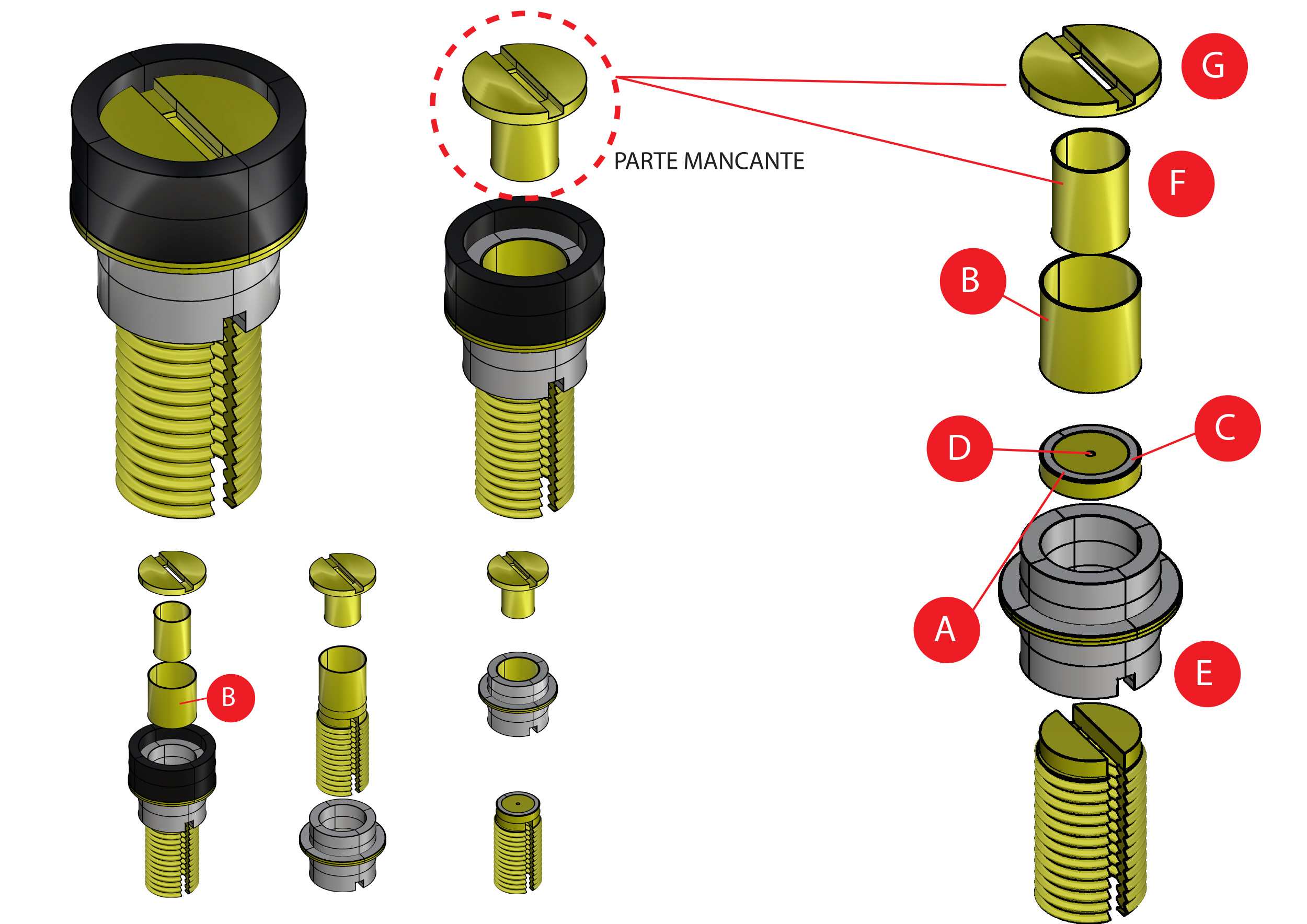 PARTE MANCANTE

G

F

B

D

C

A

E

B